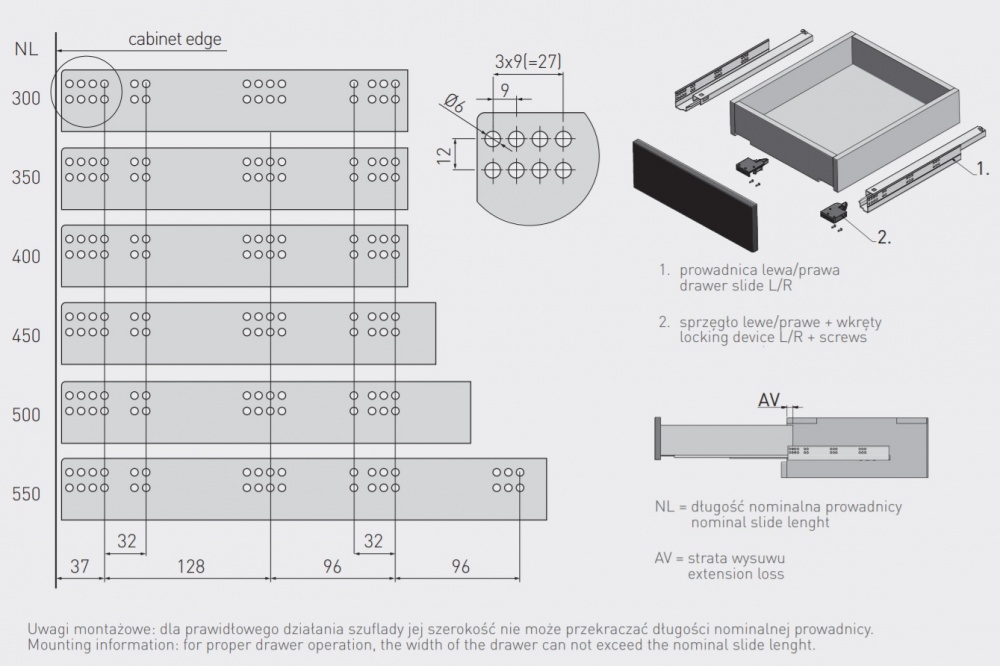 NL

cabinet edge

300

350

400

450

500

550

32

32

37

128

96

96

3x9(=27)

9

Ø6

12

1.

2.

1. prowadnica lewa/prawa
drawer slide L/R

2. sprzęgło lewe/prawe + wkręty
locking device L/R + screws

AV

NL = długość nominalna prowadnicy
nominal slide lenght

AV = strata wysuwu
extension loss

Uwagi montażowe: dla prawidłowego działania szuflady jej szerokość nie może przekraczać długości nominalnej prowadnicy.
Mounting information: for proper drawer operation, the width of the drawer can not exceed the nominal slide lenght.